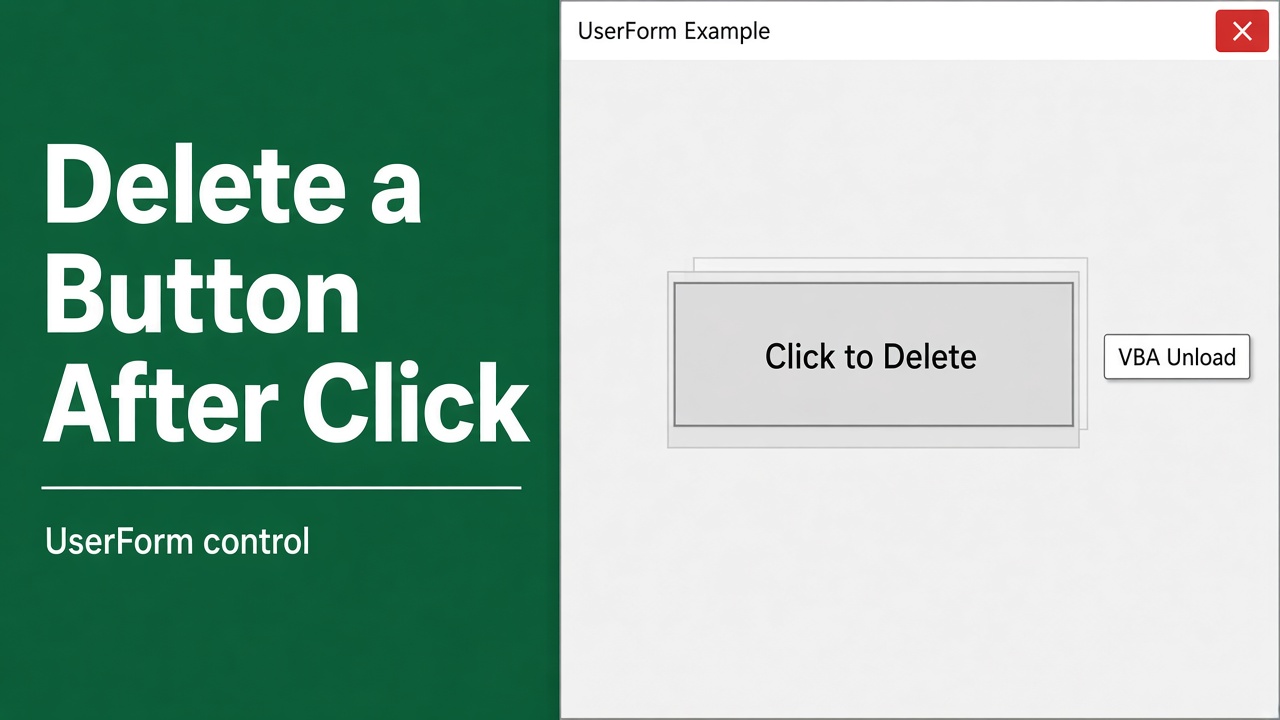 Delete a Button After Click

UserForm control

UserForm Example

Click to Delete

VBA Unload